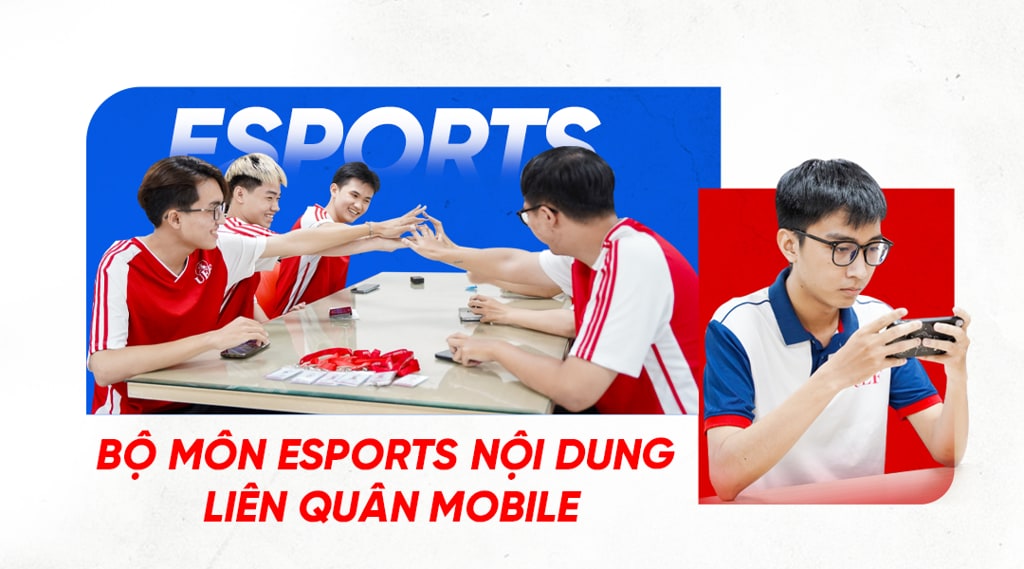 ESPORTS

BỘ MÔN ESPORTS NỘI DUNG LIÊN QUÂN MOBILE