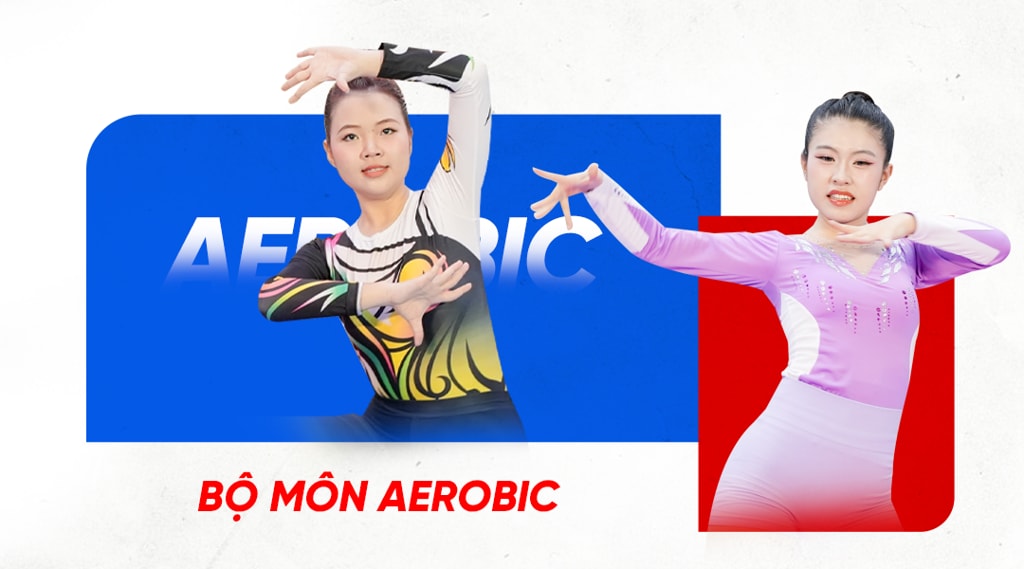 AEROBIC

BỘ MÔN AEROBIC