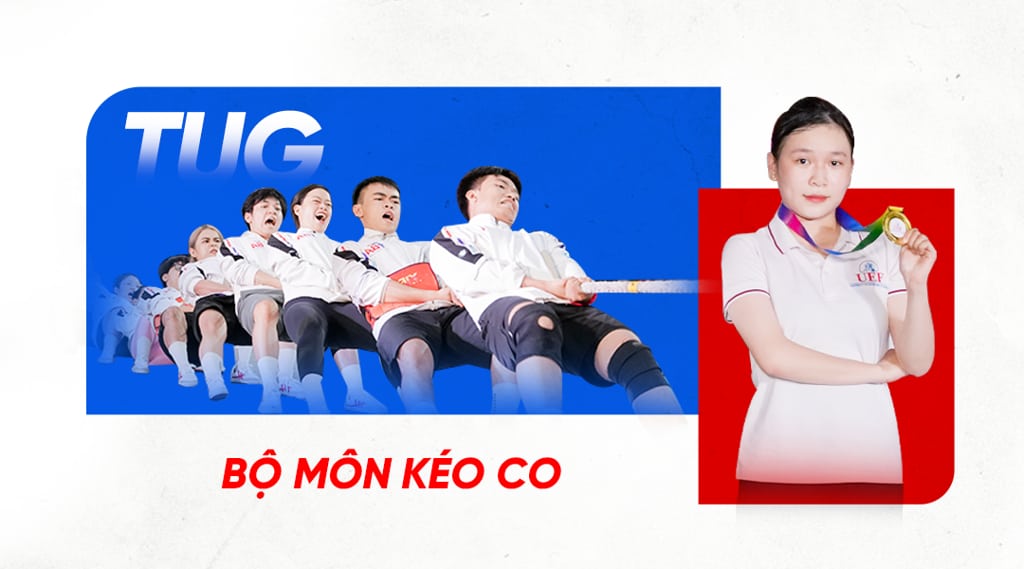 TUG

BỘ MÔN KÉO CO

UEF