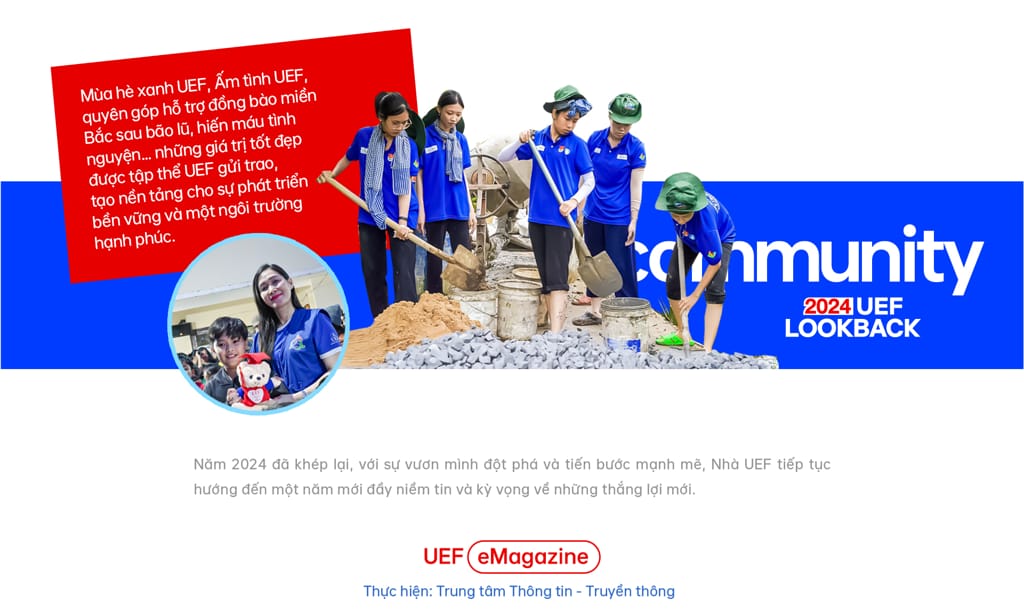 Mùa hè xanh UEF, Ấm tình UEF, quyên góp hỗ trợ đồng bào miền Bắc sau bão lũ, hiến máu tình nguyện... những giá trị tốt đẹp được tập thể UEF gửi trao, tạo nền tảng cho sự phát triển bền vững và một ngôi trường hạnh phúc.

community

2024 UEF LOOKBACK

Năm 2024 đã khép lại, với sự vươn mình đột phá và tiến bước mạnh mẽ, Nhà UEF tiếp tục hướng đến một năm mới đầy niềm tin và kỳ vọng về những thắng lợi mới.

UEF eMagazine

Thực hiện: Trung tâm Thông tin - Truyền thông