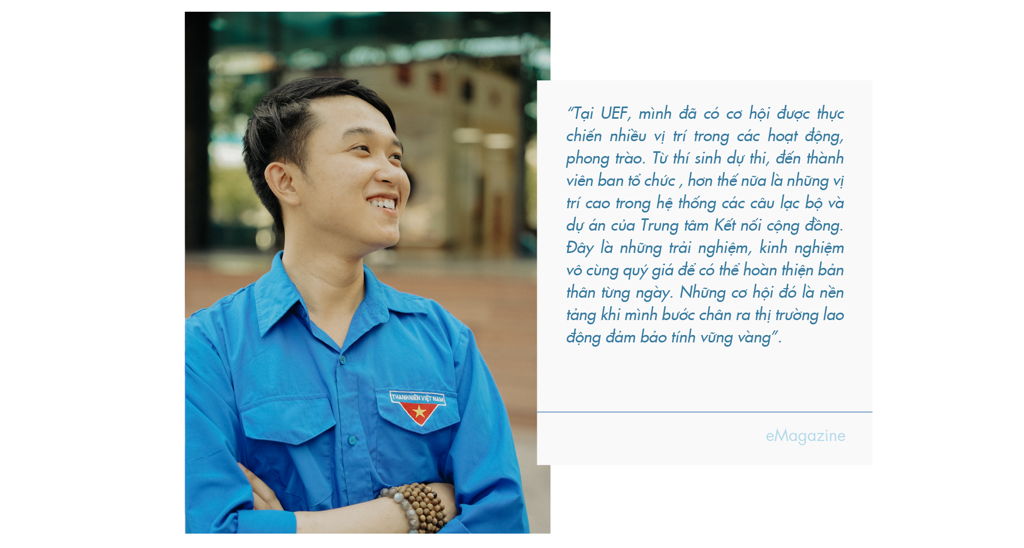 THANH NIÊN VIỆT NAM

"Tại UEF, mình đã có cơ hội được thực chiến nhiều vị trí trong các hoạt động, phong trào. Từ thí sinh dự thi, đến thành viên ban tổ chức , hơn thế nữa là những vị trí cao trong hệ thống các câu lạc bộ và dự án của Trung tâm Kết nối cộng đồng. Đây là những trải nghiệm, kinh nghiệm vô cùng quý giá để có thể hoàn thiện bản thân từng ngày. Những cơ hội đó là nền tảng khi mình bước chân ra thị trường lao động đảm bảo tính vững vàng".

eMagazine