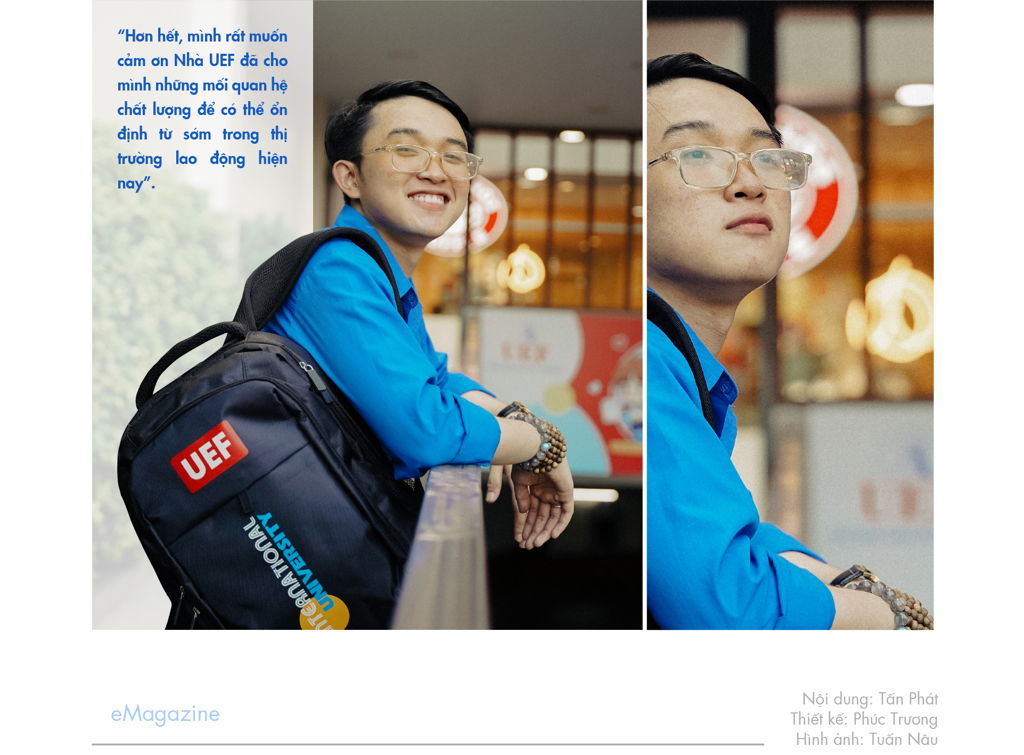 "Hơn hết, mình rất muốn cảm ơn Nhà UEF đã cho mình những mối quan hệ chất lượng để có thể ổn định từ sớm trong thị trường lao động hiện nay".

UEF

INTERNATIONAL UNIVERSITY

eMagazine

Nội dung: Tấn Phát
Thiết kế: Phúc Trương
Hình ảnh: Tuấn Nâu