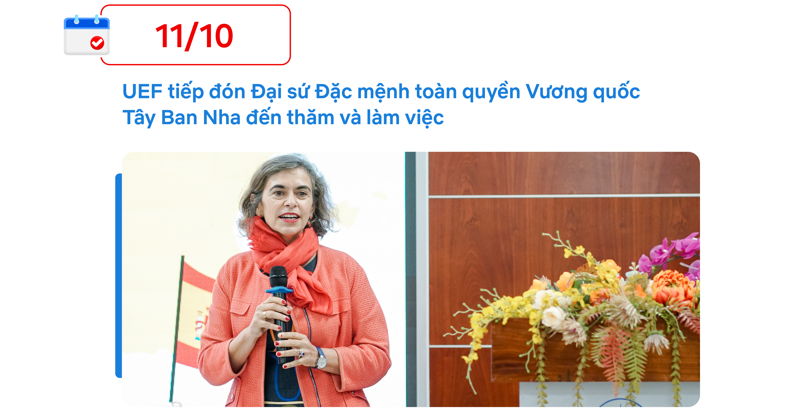 11/10

UEF tiếp đón Đại sứ Đặc mệnh toàn quyền Vương quốc Tây Ban Nha đến thăm và làm việc