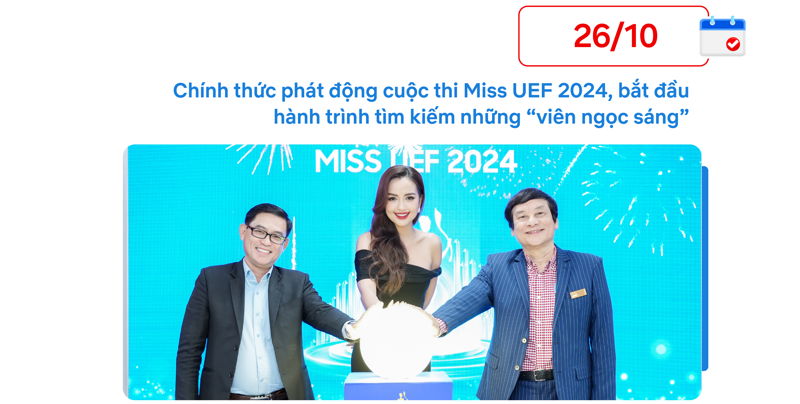 26/10

Chính thức phát động cuộc thi Miss UEF 2024, bắt đầu hành trình tìm kiếm những “viên ngọc sáng”

MISS UEF 2024