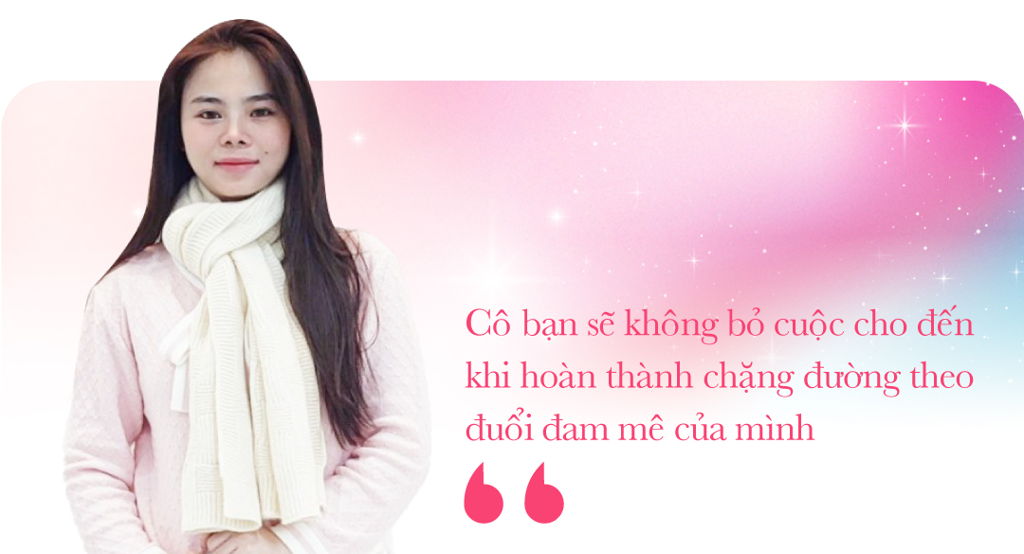 Cô bạn sẽ không bỏ cuộc cho đến khi hoàn thành chặng đường theo đuổi đam mê của mình

❝