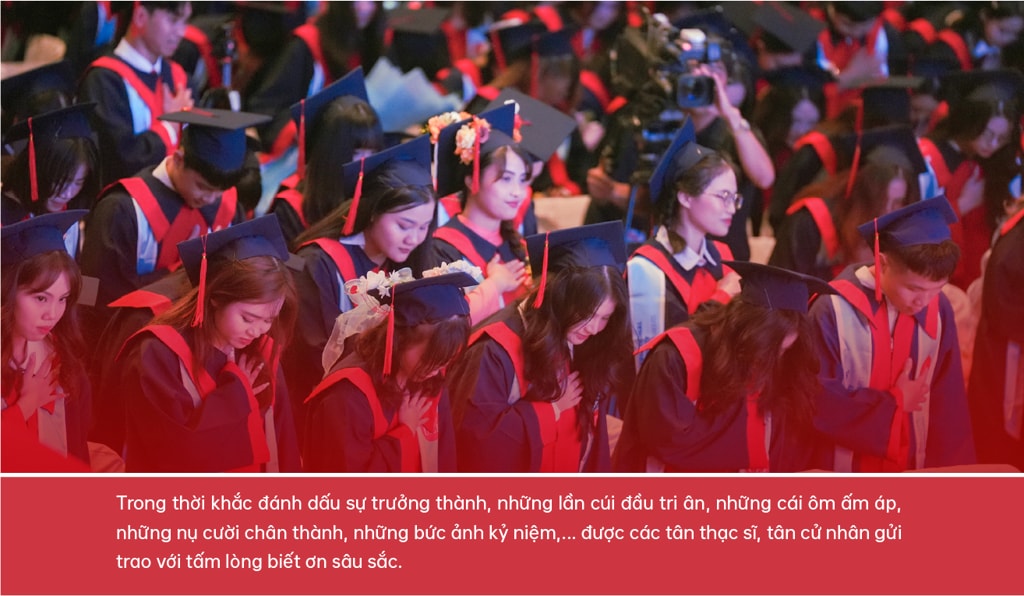 Trong thời khắc đánh dấu sự trưởng thành, những lần cúi đầu tri ân, những cái ôm ấm áp, những nụ cười chân thành, những bức ảnh kỷ niệm,... được các tân thạc sĩ, tân cử nhân gửi trao với tấm lòng biết ơn sâu sắc.