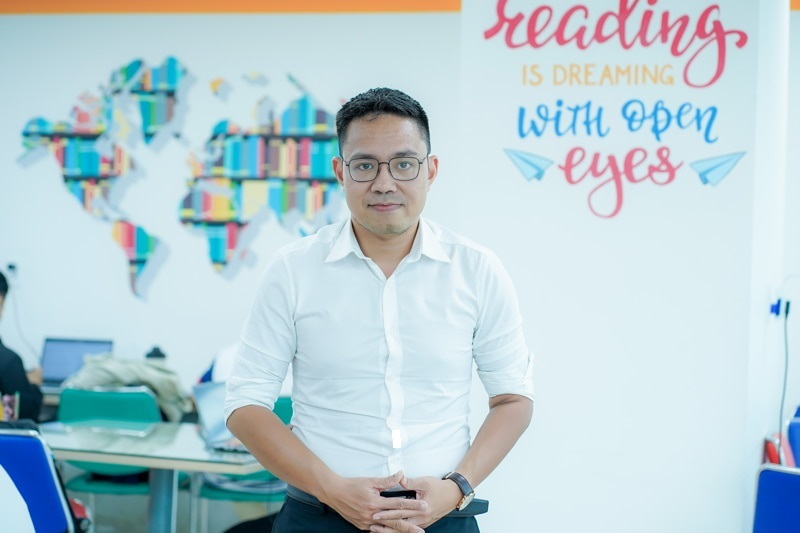 reading
IS DREAMING
with open
eyes