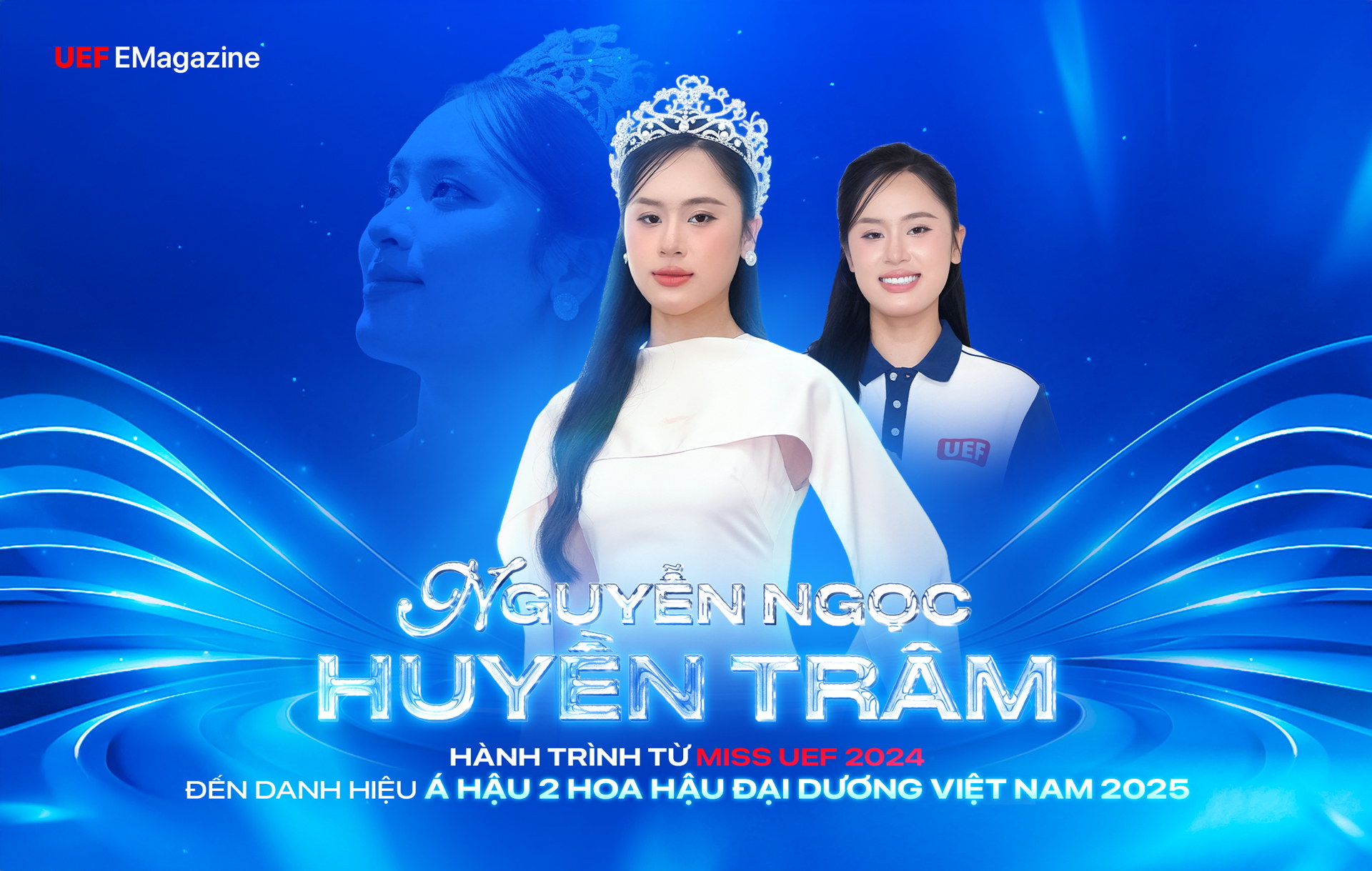 UEF EMagazine

UEF

NGUYỄN NGỌC
HUYỀN TRÂM

HÀNH TRÌNH TỪ MISS UEF 2024
ĐẾN DANH HIỆU Á HẬU 2 HOA HẬU ĐẠI DƯƠNG VIỆT NAM 2025