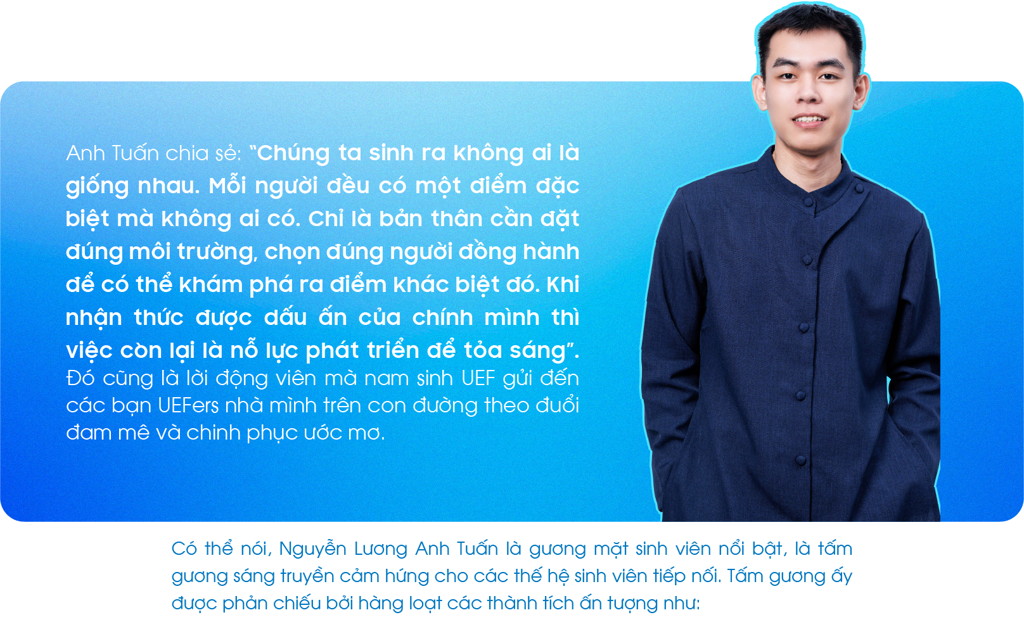 Anh Tuấn chia sẻ: "Chúng ta sinh ra không ai là giống nhau. Mỗi người đều có một điểm đặc biệt mà không ai có. Chỉ là bản thân cần đặt đúng môi trường, chọn đúng người đồng hành để có thể khám phá ra điểm khác biệt đó. Khi nhận thức được dấu ấn của chính mình thì việc còn lại là nỗ lực phát triển để tỏa sáng". Đó cũng là lời động viên mà nam sinh UEF gửi đến các bạn UEFers nhà mình trên con đường theo đuổi đam mê và chinh phục ước mơ.

Có thể nói, Nguyễn Lương Anh Tuấn là gương mặt sinh viên nổi bật, là tấm gương sáng truyền cảm hứng cho các thế hệ sinh viên tiếp nối. Tấm gương ấy được phản chiếu bởi hàng loạt các thành tích ấn tượng như: