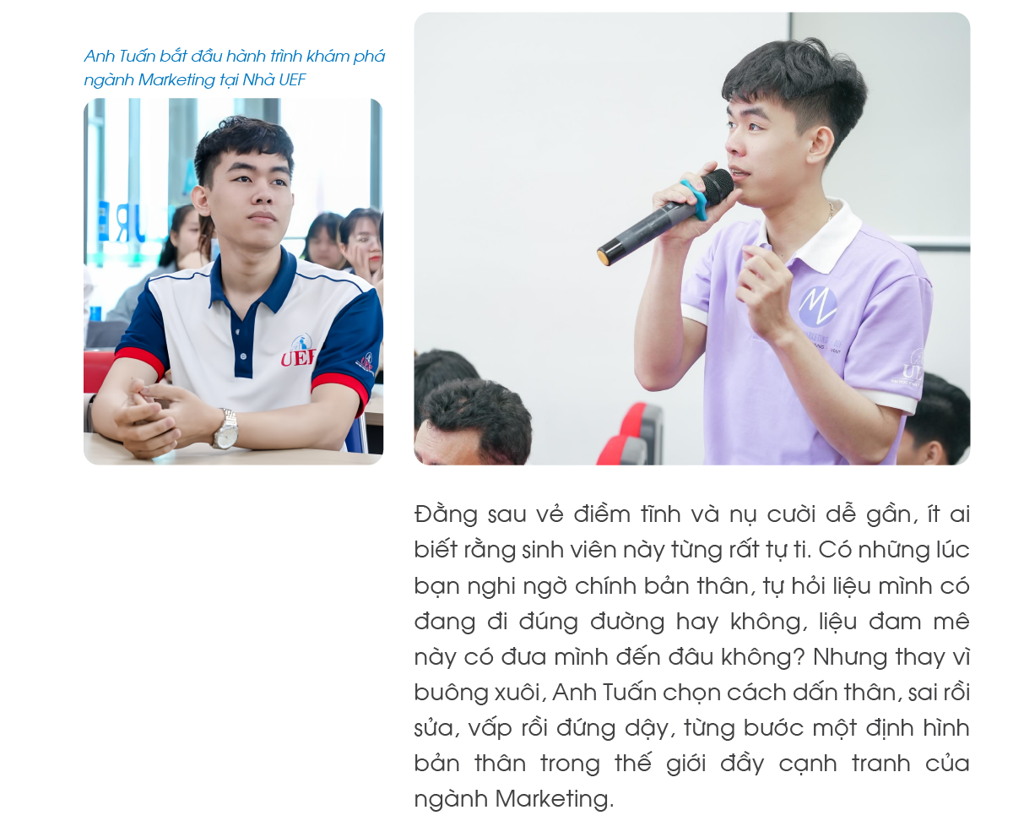 Anh Tuấn bắt đầu hành trình khám phá ngành Marketing tại Nhà UEF

UEF

Đằng sau vẻ điềm tĩnh và nụ cười dễ gần, ít ai biết rằng sinh viên này từng rất tự ti. Có những lúc bạn nghi ngờ chính bản thân, tự hỏi liệu mình có đang đi đúng đường hay không, liệu đam mê này có đưa mình đến đâu không? Nhưng thay vì buông xuôi, Anh Tuấn chọn cách dấn thân, sai rồi sửa, vấp rồi đứng dậy, từng bước một định hình bản thân trong thế giới đầy cạnh tranh của ngành Marketing.