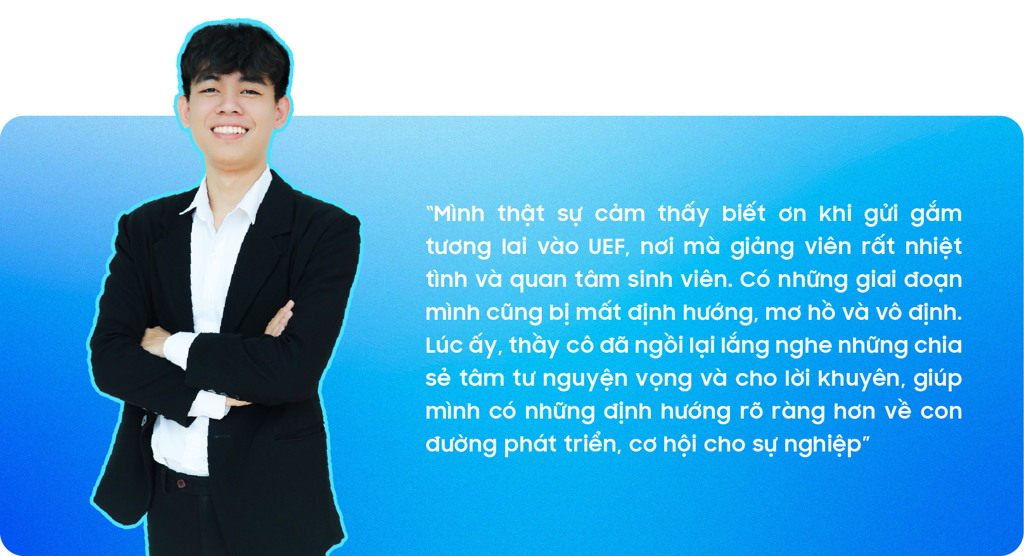 "Mình thật sự cảm thấy biết ơn khi gửi gắm tương lai vào UEF, nơi mà giảng viên rất nhiệt tình và quan tâm sinh viên. Có những giai đoạn mình cũng bị mất định hướng, mơ hồ và vô định. Lúc ấy, thầy cô đã ngồi lại lắng nghe những chia sẻ tâm tư nguyện vọng và cho lời khuyên, giúp mình có những định hướng rõ ràng hơn về con đường phát triển, cơ hội cho sự nghiệp"