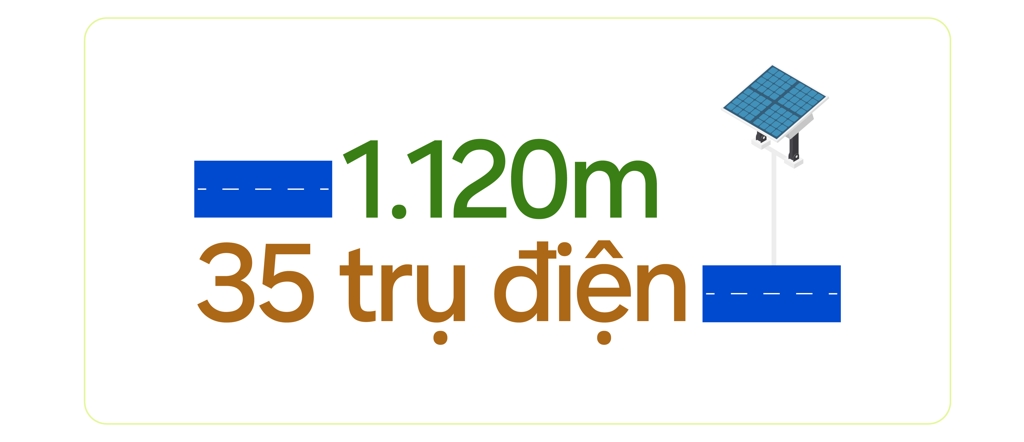 1.120m
35 trụ điện