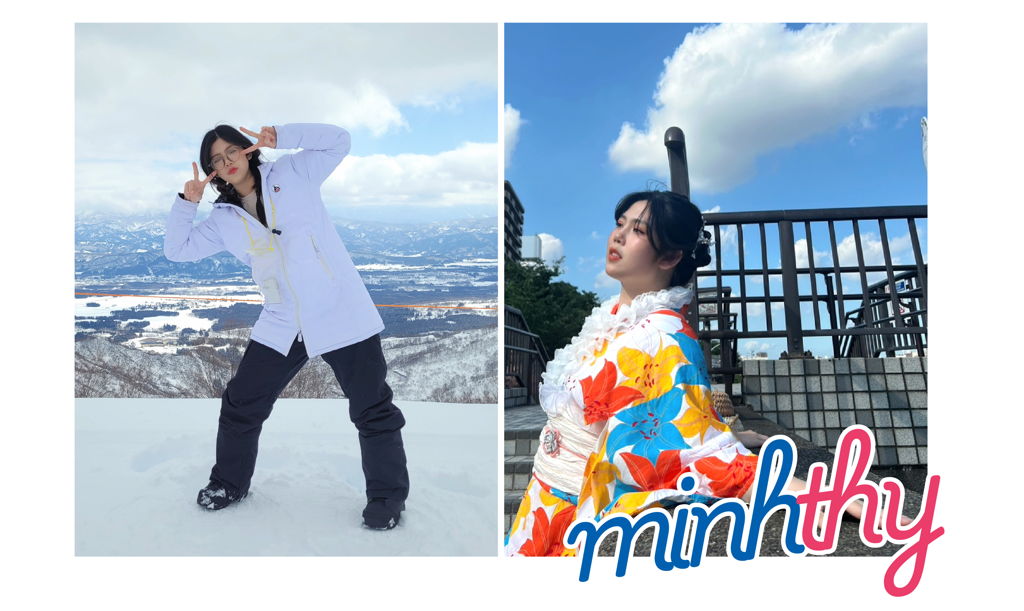 minhthy