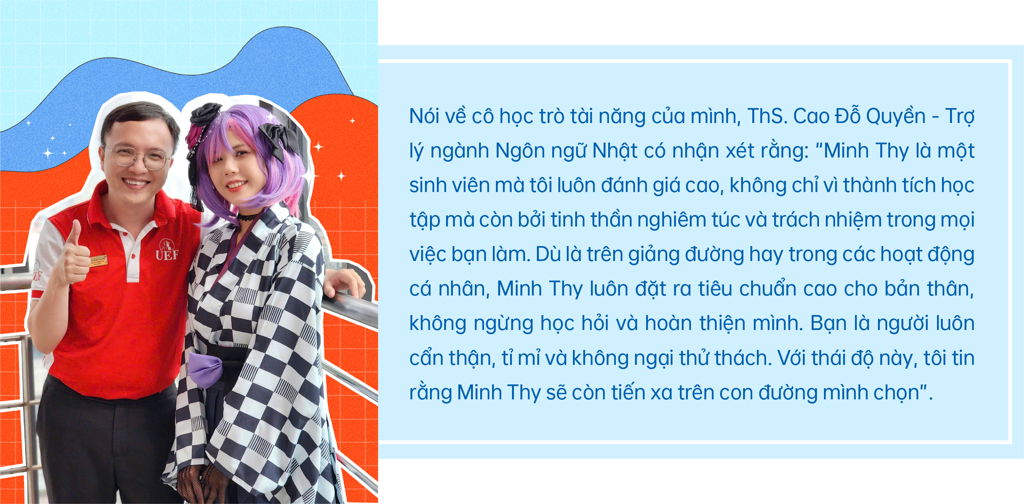 UEF

Nói về cô học trò tài năng của mình, ThS. Cao Đỗ Quyền - Trợ lý ngành Ngôn ngữ Nhật có nhận xét rằng: "Minh Thy là một sinh viên mà tôi luôn đánh giá cao, không chỉ vì thành tích học tập mà còn bởi tinh thần nghiêm túc và trách nhiệm trong mọi việc bạn làm. Dù là trên giảng đường hay trong các hoạt động cá nhân, Minh Thy luôn đặt ra tiêu chuẩn cao cho bản thân, không ngừng học hỏi và hoàn thiện mình. Bạn là người luôn cẩn thận, tỉ mỉ và không ngại thử thách. Với thái độ này, tôi tin rằng Minh Thy sẽ còn tiến xa trên con đường mình chọn".