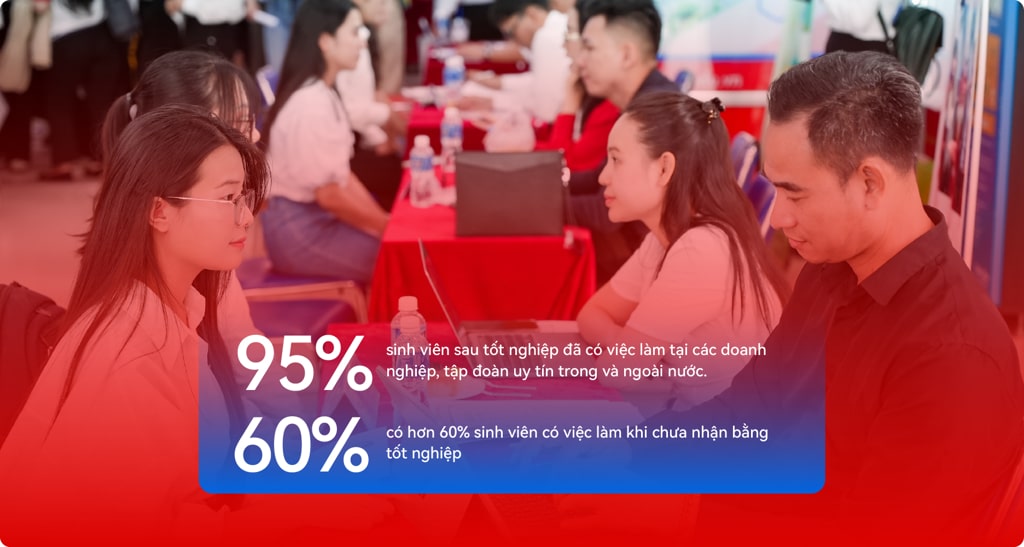 95%

sinh viên sau tốt nghiệp đã có việc làm tại các doanh nghiệp, tập đoàn uy tín trong và ngoài nước.

60%

có hơn 60% sinh viên có việc làm khi chưa nhận bằng tốt nghiệp