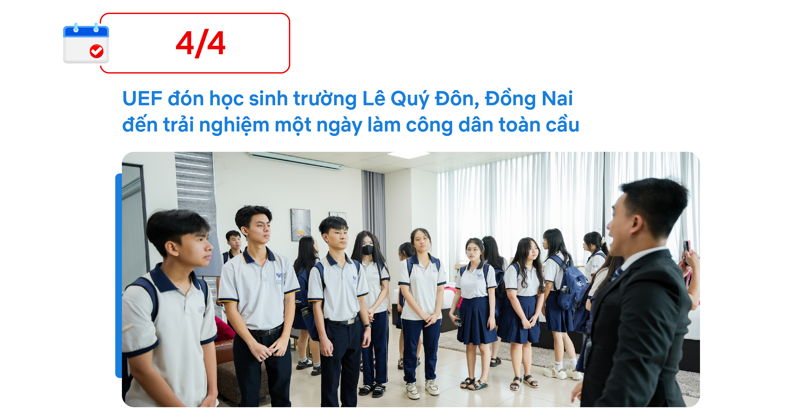 4/4

UEF đón học sinh trường Lê Quý Đôn, Đồng Nai đến trải nghiệm một ngày làm công dân toàn cầu