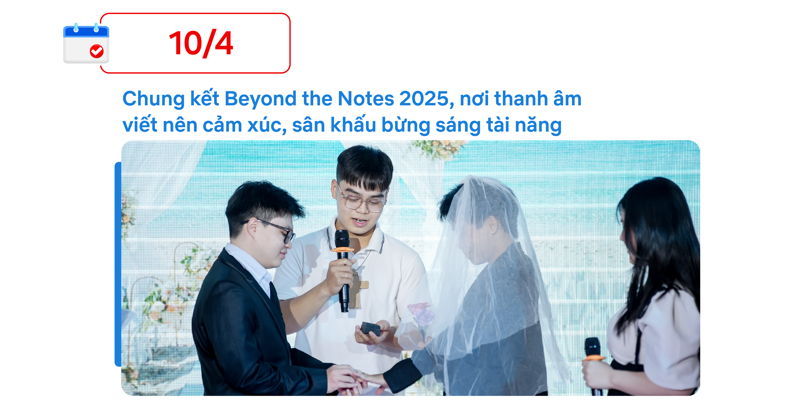 10/4

Chung kết Beyond the Notes 2025, nơi thanh âm viết nên cảm xúc, sân khấu bừng sáng tài năng