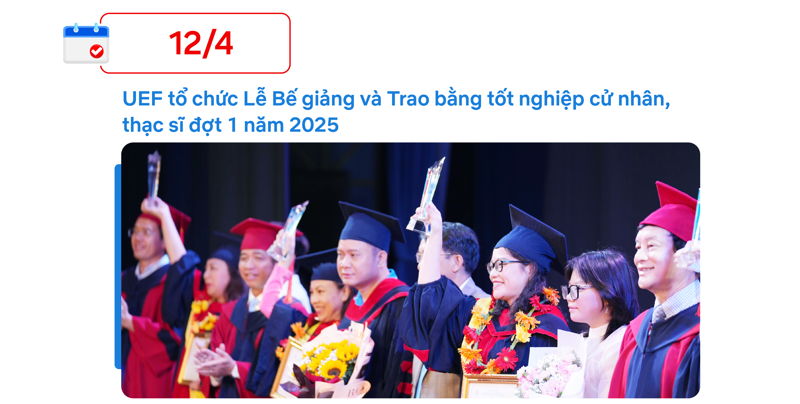 12/4

UEF tổ chức Lễ Bế giảng và Trao bằng tốt nghiệp cử nhân, thạc sĩ đợt 1 năm 2025