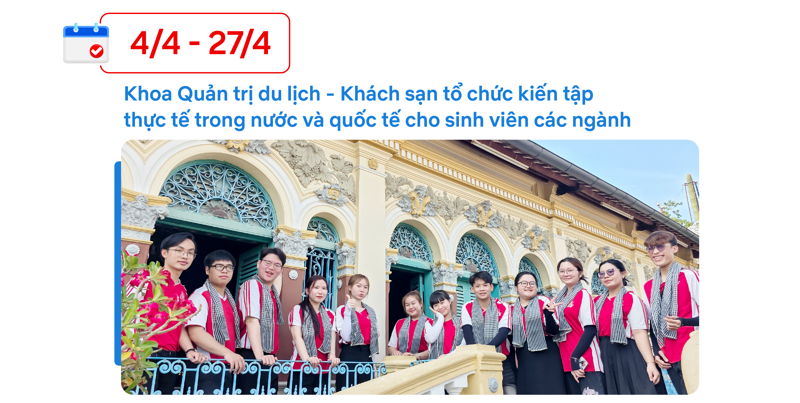 4/4 - 27/4

Khoa Quản trị du lịch - Khách sạn tổ chức kiến tập thực tế trong nước và quốc tế cho sinh viên các ngành