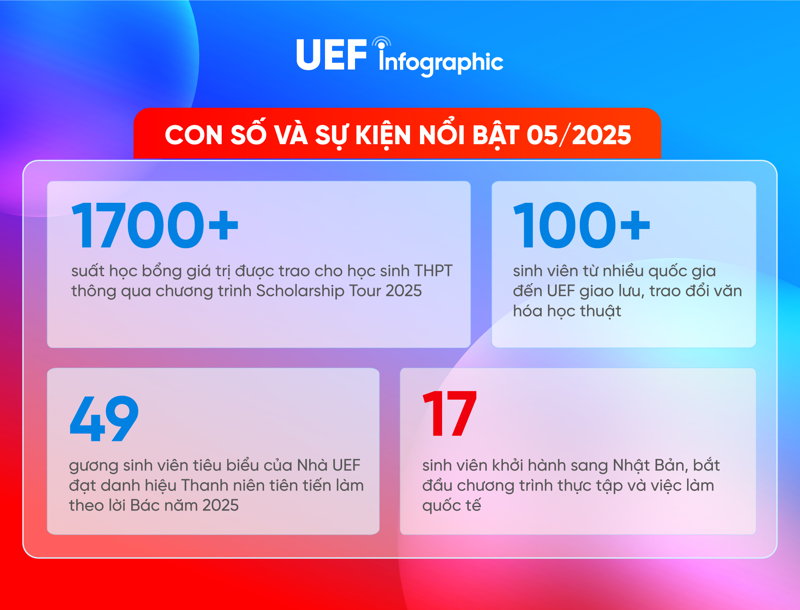 UEF Infographic

CON SỐ VÀ SỰ KIỆN NỔI BẬT 05/2025

1700+

suất học bổng giá trị được trao cho học sinh THPT thông qua chương trình Scholarship Tour 2025

100+

sinh viên từ nhiều quốc gia đến UEF giao lưu, trao đổi văn hóa học thuật

49

gương sinh viên tiêu biểu của Nhà UEF đạt danh hiệu Thanh niên tiên tiến làm theo lời Bác năm 2025

17

sinh viên khởi hành sang Nhật Bản, bắt đầu chương trình thực tập và việc làm quốc tế