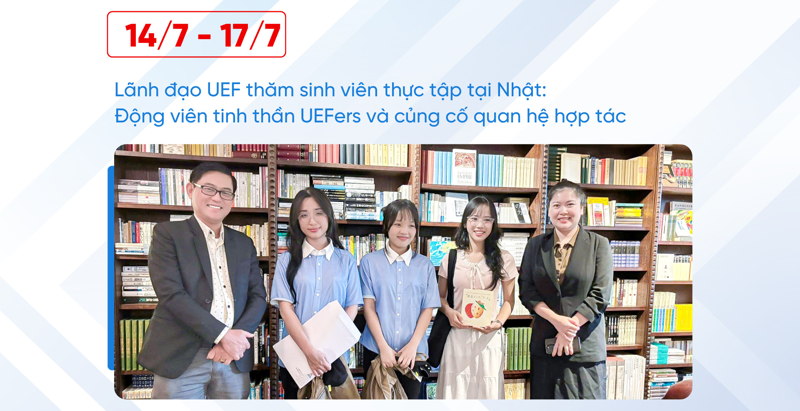 14/7 - 17/7

Lãnh đạo UEF thăm sinh viên thực tập tại Nhật: Động viên tinh thần UEFers và củng cố quan hệ hợp tác