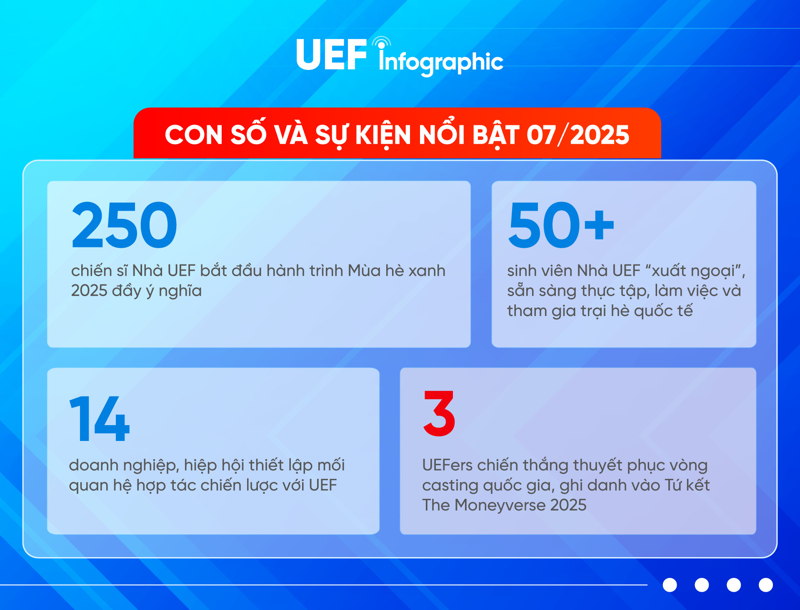 UEF Infographic

CON SỐ VÀ SỰ KIỆN NỔI BẬT 07/2025

250
chiến sĩ Nhà UEF bắt đầu hành trình Mùa hè xanh 2025 đầy ý nghĩa

50+
sinh viên Nhà UEF "xuất ngoại", sẵn sàng thực tập, làm việc và tham gia trại hè quốc tế

14
doanh nghiệp, hiệp hội thiết lập mối quan hệ hợp tác chiến lược với UEF

3
UEFers chiến thắng thuyết phục vòng casting quốc gia, ghi danh vào Tứ kết The Moneyverse 2025