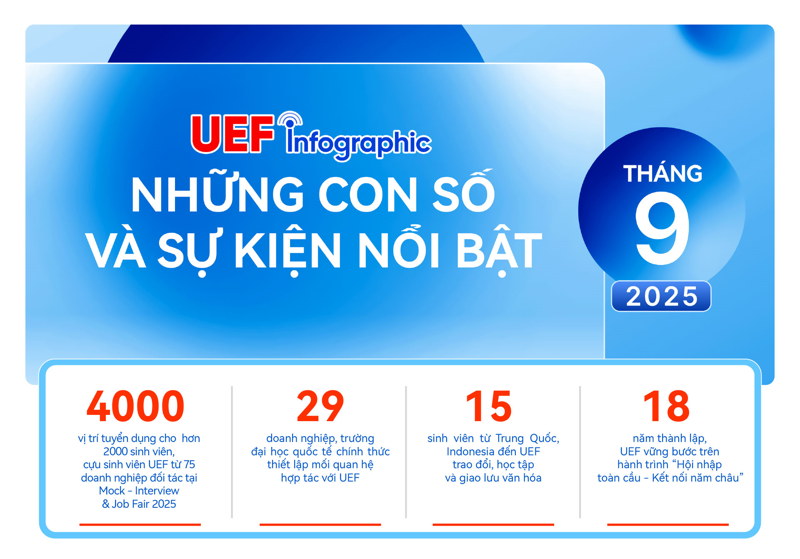 UEF Infographic

NHỮNG CON SỐ VÀ SỰ KIỆN NỔI BẬT

THÁNG 9 2025

4000
vị trí tuyển dụng cho hơn 2000 sinh viên, cựu sinh viên UEF từ 75 doanh nghiệp đối tác tại Mock - Interview & Job Fair 2025

29
doanh nghiệp, trường đại học quốc tế chính thức thiết lập mối quan hệ hợp tác với UEF

15
sinh viên từ Trung Quốc, Indonesia đến UEF trao đổi, học tập và giao lưu văn hóa

18
năm thành lập, UEF vững bước trên hành trình "Hội nhập toàn cầu - Kết nối năm châu"