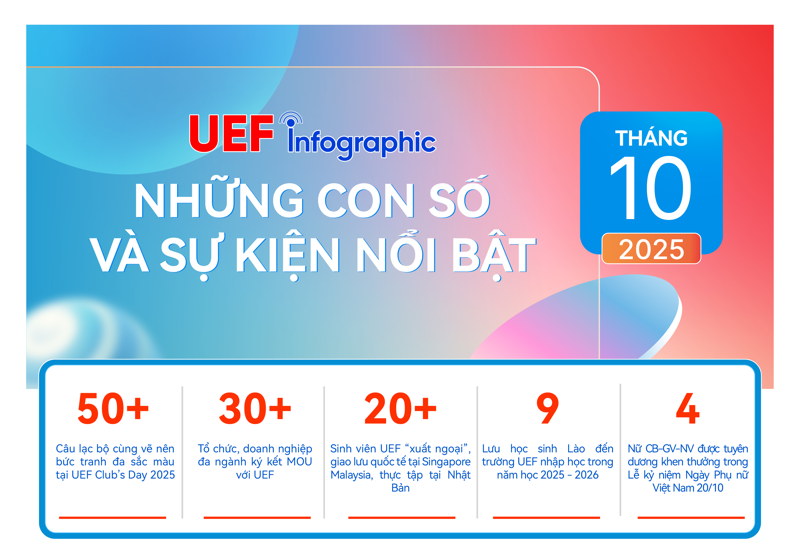 UEF Infographic

NHỮNG CON SỐ VÀ SỰ KIỆN NỔI BẬT

THÁNG 10 2025

50+
Câu lạc bộ cùng vẽ nên bức tranh đa sắc màu tại UEF Club's Day 2025

30+
Tổ chức, doanh nghiệp đa ngành ký kết MOU với UEF

20+
Sinh viên UEF "xuất ngoại", giao lưu quốc tế tại Singapore Malaysia, thực tập tại Nhật Bản

9
Lưu học sinh Lào đến trường UEF nhập học trong năm học 2025 - 2026

4
Nữ CB-GV-NV được tuyên dương khen thưởng trong Lễ kỷ niệm Ngày Phụ nữ Việt Nam 20/10