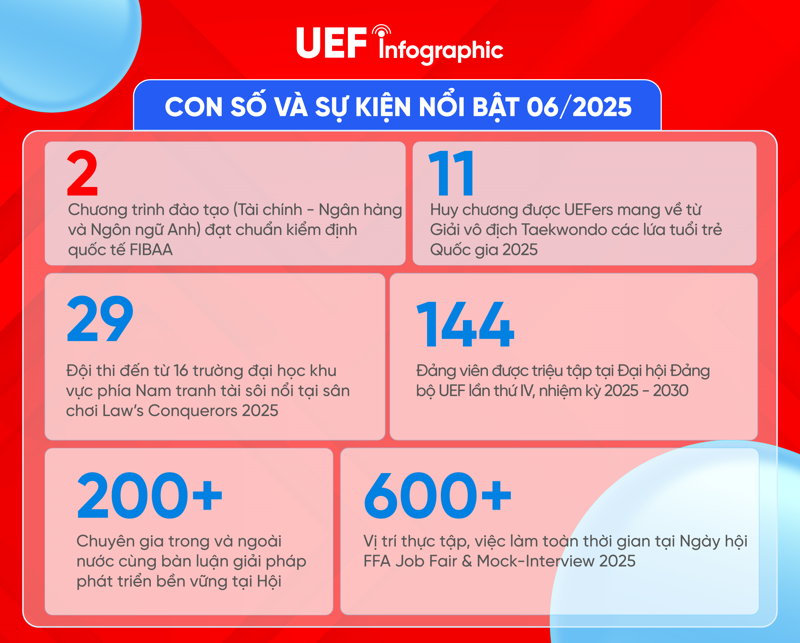 UEF Infographic

CON SỐ VÀ SỰ KIỆN NỔI BẬT 06/2025

2
Chương trình đào tạo (Tài chính - Ngân hàng và Ngôn ngữ Anh) đạt chuẩn kiểm định quốc tế FIBAA

11
Huy chương được UEFers mang về từ Giải vô địch Taekwondo các lứa tuổi trẻ Quốc gia 2025

29
Đội thi đến từ 16 trường đại học khu vực phía Nam tranh tài sôi nổi tại sân chơi Law's Conquerors 2025

144
Đảng viên được triệu tập tại Đại hội Đảng bộ UEF lần thứ IV, nhiệm kỳ 2025 - 2030

200+
Chuyên gia trong và ngoài nước cùng bàn luận giải pháp phát triển bền vững tại Hội

600+
Vị trí thực tập, việc làm toàn thời gian tại Ngày hội FFA Job Fair & Mock-Interview 2025