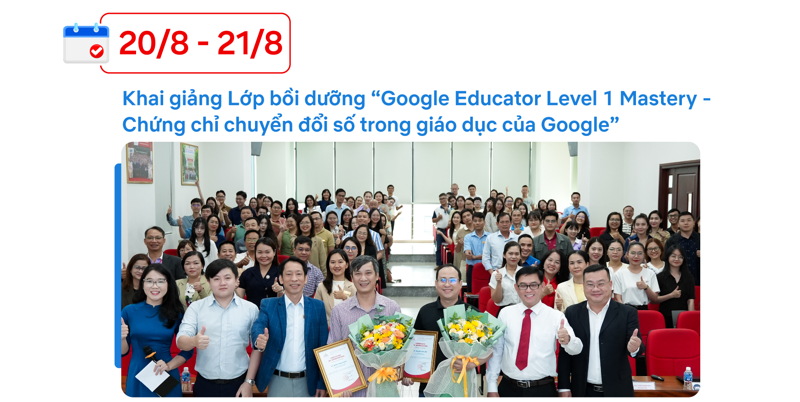 20/8 - 21/8

Khai giảng Lớp bồi dưỡng “Google Educator Level 1 Mastery - Chứng chỉ chuyển đổi số trong giáo dục của Google”