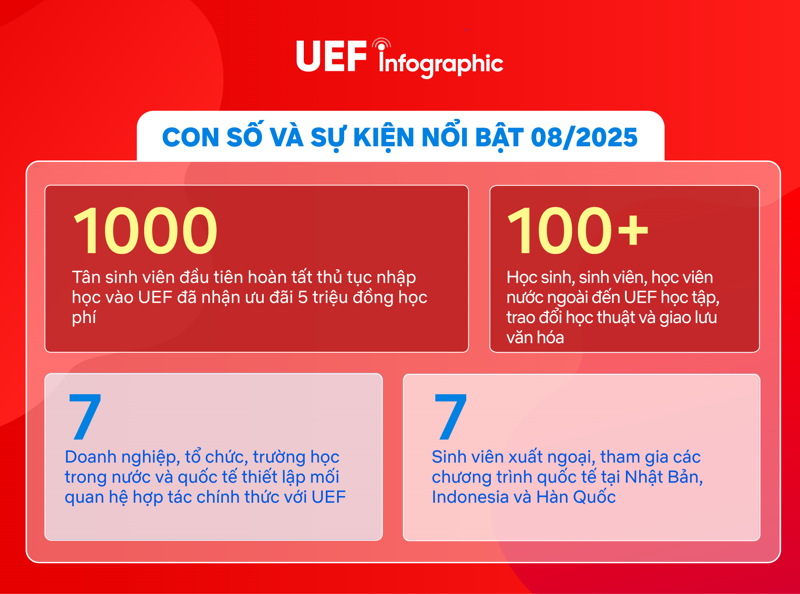 UEF Infographic

CON SỐ VÀ SỰ KIỆN NỔI BẬT 08/2025

1000
Tân sinh viên đầu tiên hoàn tất thủ tục nhập học vào UEF đã nhận ưu đãi 5 triệu đồng học phí

100+
Học sinh, sinh viên, học viên nước ngoài đến UEF học tập, trao đổi học thuật và giao lưu văn hóa

7
Doanh nghiệp, tổ chức, trường học trong nước và quốc tế thiết lập mối quan hệ hợp tác chính thức với UEF

7
Sinh viên xuất ngoại, tham gia các chương trình quốc tế tại Nhật Bản, Indonesia và Hàn Quốc