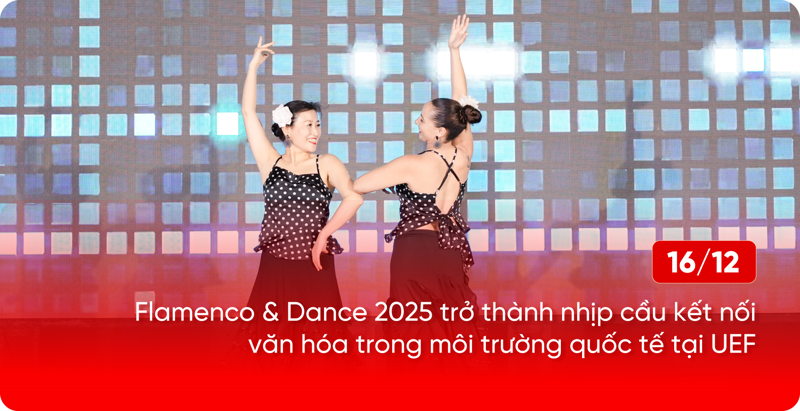 16/12

Flamenco & Dance 2025 trở thành nhịp cầu kết nối văn hóa trong môi trường quốc tế tại UEF