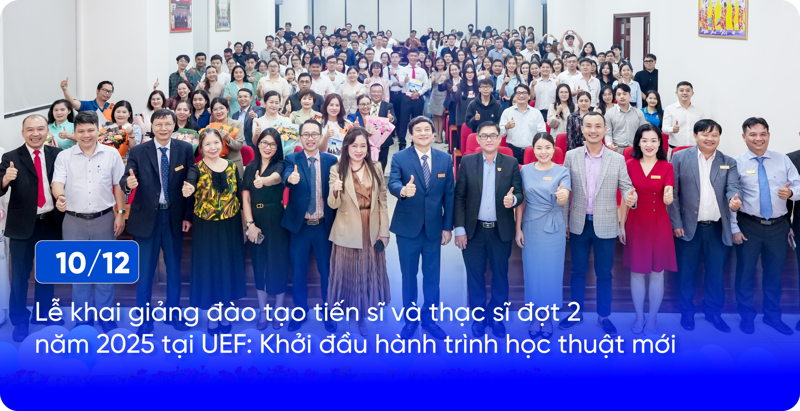 10/12

Lễ khai giảng đào tạo tiến sĩ và thạc sĩ đợt 2 năm 2025 tại UEF: Khởi đầu hành trình học thuật mới