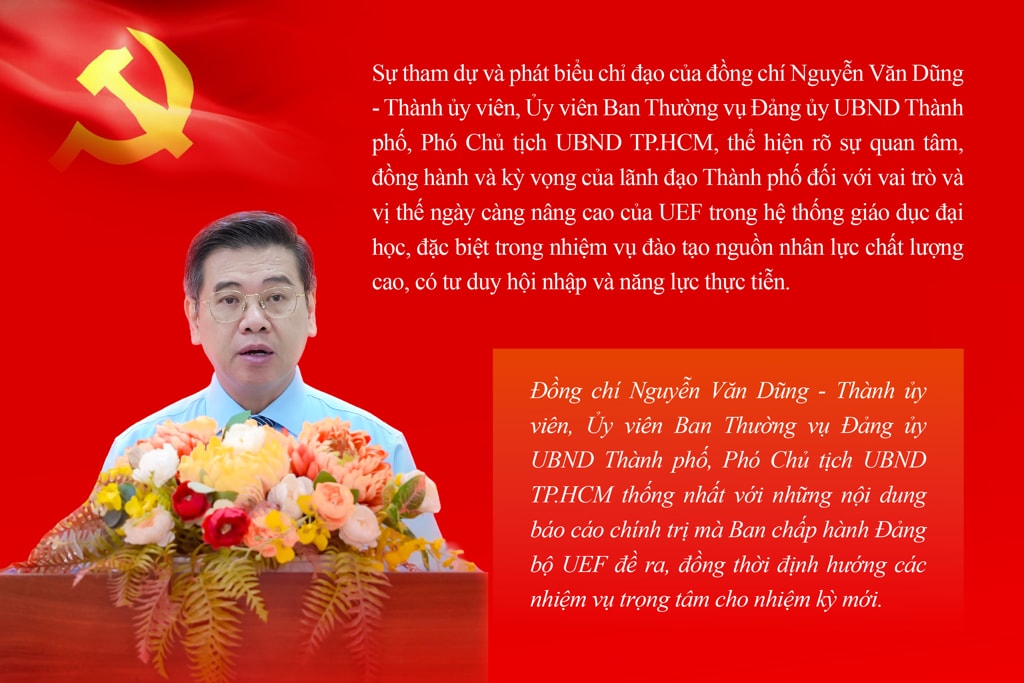 Sự tham dự và phát biểu chỉ đạo của đồng chí Nguyễn Văn Dũng - Thành ủy viên, Ủy viên Ban Thường vụ Đảng ủy UBND Thành phố, Phó Chủ tịch UBND TP.HCM, thể hiện rõ sự quan tâm, đồng hành và kỳ vọng của lãnh đạo Thành phố đối với vai trò và vị thế ngày càng nâng cao của UEF trong hệ thống giáo dục đại học, đặc biệt trong nhiệm vụ đào tạo nguồn nhân lực chất lượng cao, có tư duy hội nhập và năng lực thực tiễn.

Đồng chí Nguyễn Văn Dũng - Thành ủy viên, Ủy viên Ban Thường vụ Đảng ủy UBND Thành phố, Phó Chủ tịch UBND TP.HCM thống nhất với những nội dung báo cáo chính trị mà Ban chấp hành Đảng bộ UEF đề ra, đồng thời định hướng các nhiệm vụ trọng tâm cho nhiệm kỳ mới.