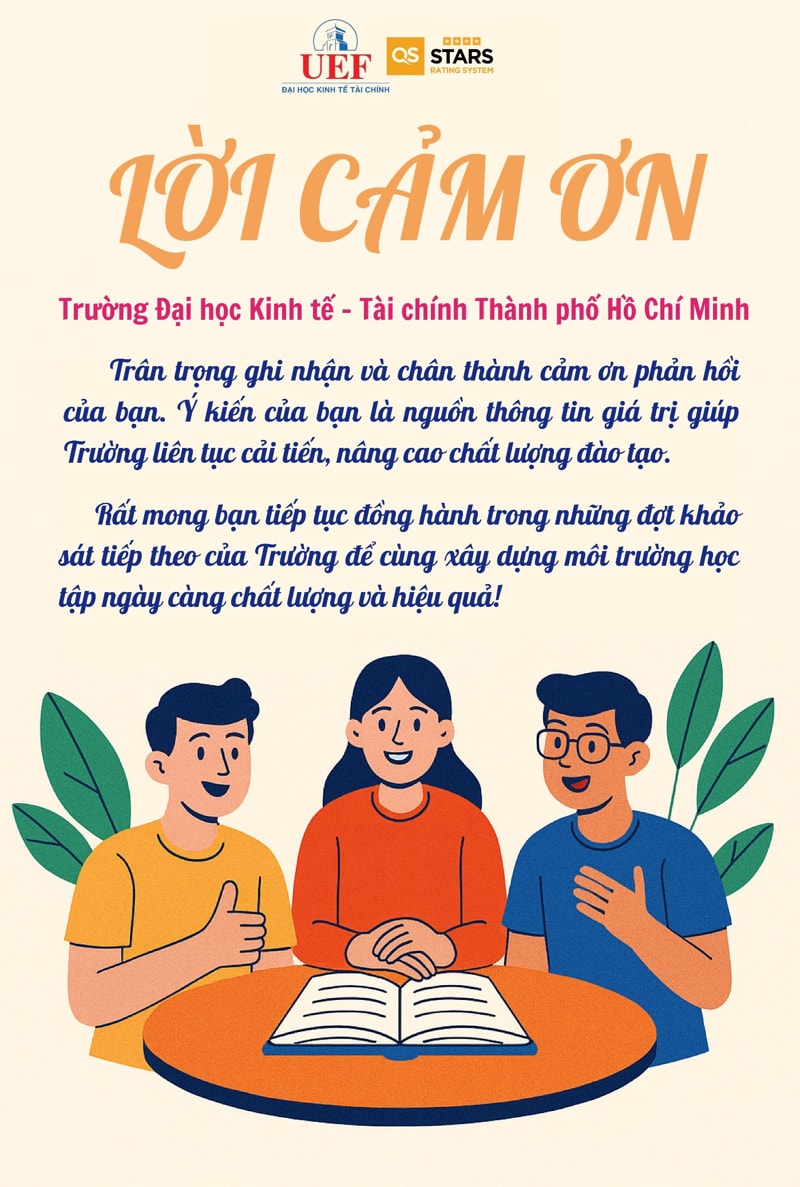 UEF
ĐẠI HỌC KINH TẾ TÀI CHÍNH

QS STARS RATING SYSTEM

LỜI CẢM ƠN

Trường Đại học Kinh tế - Tài chính Thành phố Hồ Chí Minh

Trân trọng ghi nhận và chân thành cảm ơn phản hồi của bạn. Ý kiến của bạn là nguồn thông tin giá trị giúp Trường liên tục cải tiến, nâng cao chất lượng đào tạo.

Rất mong bạn tiếp tục đồng hành trong những đợt khảo sát tiếp theo của Trường để cùng xây dựng môi trường học tập ngày càng chất lượng và hiệu quả!