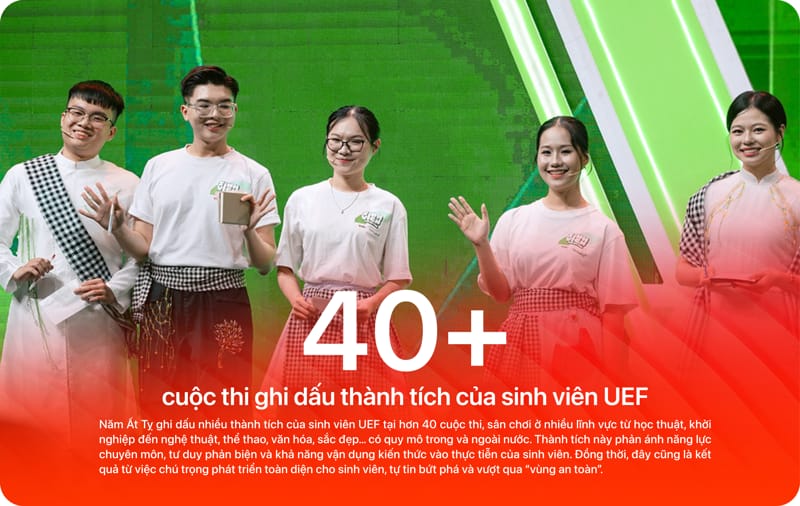 40+

cuộc thi ghi dấu thành tích của sinh viên UEF

Năm Ất Tỵ ghi dấu nhiều thành tích của sinh viên UEF tại hơn 40 cuộc thi, sân chơi ở nhiều lĩnh vực từ học thuật, khởi nghiệp đến nghệ thuật, thể thao, văn hóa, sắc đẹp... có quy mô trong và ngoài nước. Thành tích này phản ánh năng lực chuyên môn, tư duy phản biện và khả năng vận dụng kiến thức vào thực tiễn của sinh viên. Đồng thời, đây cũng là kết quả từ việc chú trọng phát triển toàn diện cho sinh viên, tự tin bứt phá và vượt qua "vùng an toàn".